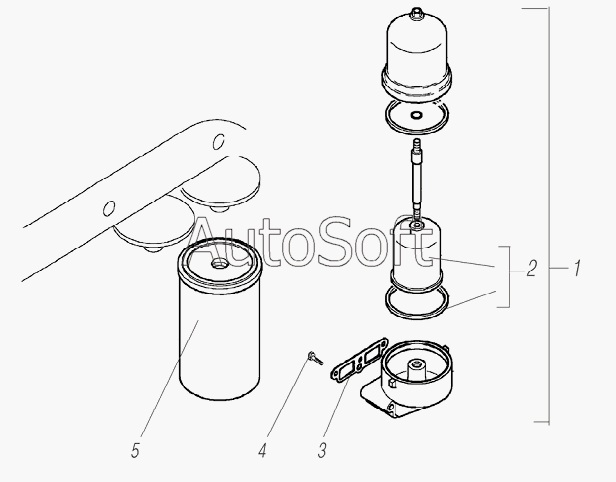 AutoSoft

2

1

5

4

3