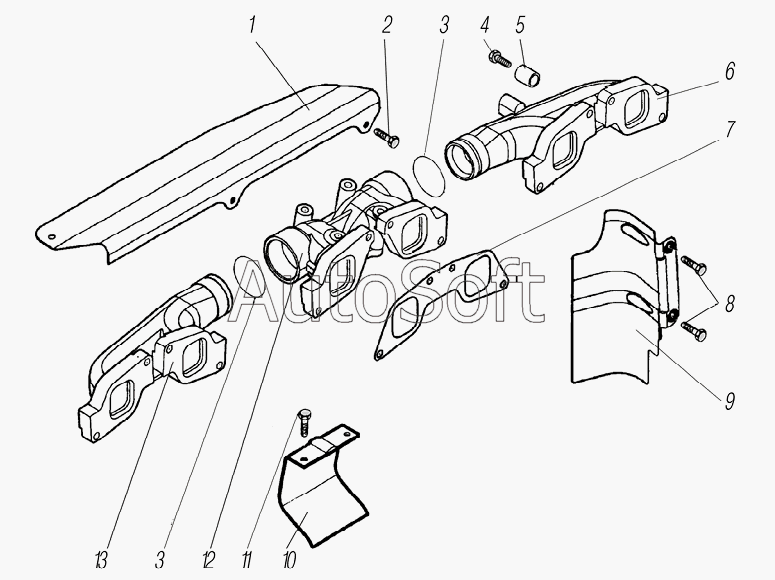 1
2
3
4
5
6
7
AutoSoft
8
9
13
3
12
11
10