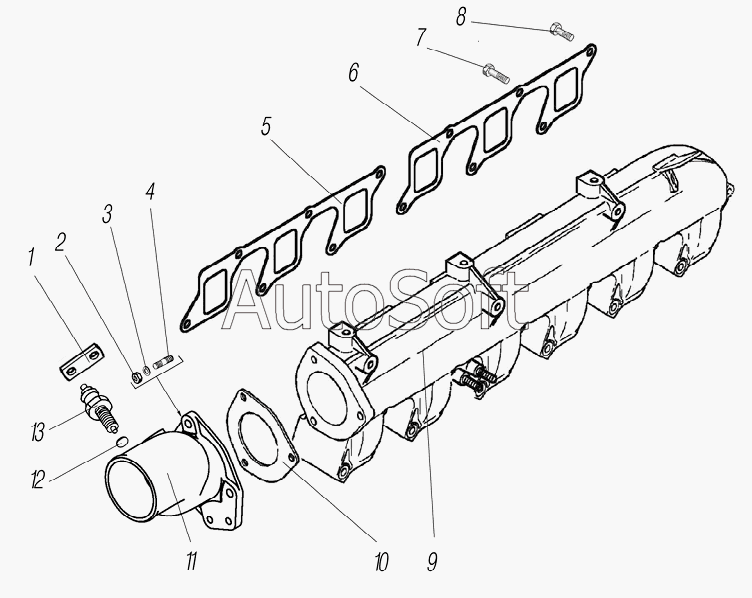 8
7
6
5
4
3
2
1
AutoSoft
13
12
11
10
9