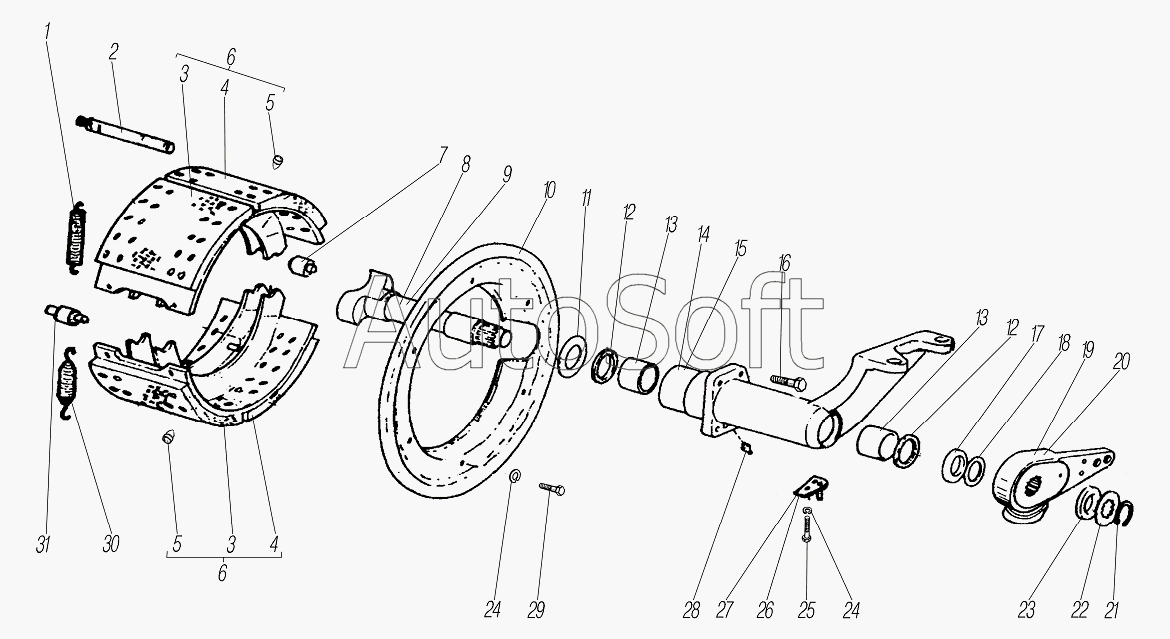 1
2
6
3
4
5
7
8
9
10
11
12
13
14
15
16
13
12
17
18
19
20
AutoSoft
31
30
5
3
4
6
24
29
28
27
26
25
24
23
22
21