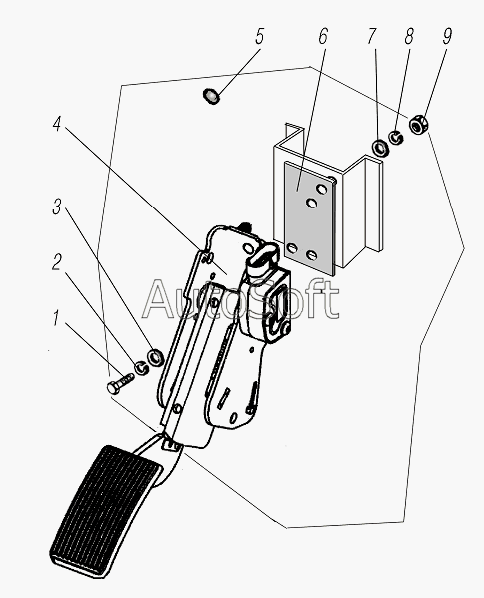 5
6
7
8
9
4
3
2
1
AutoSoft