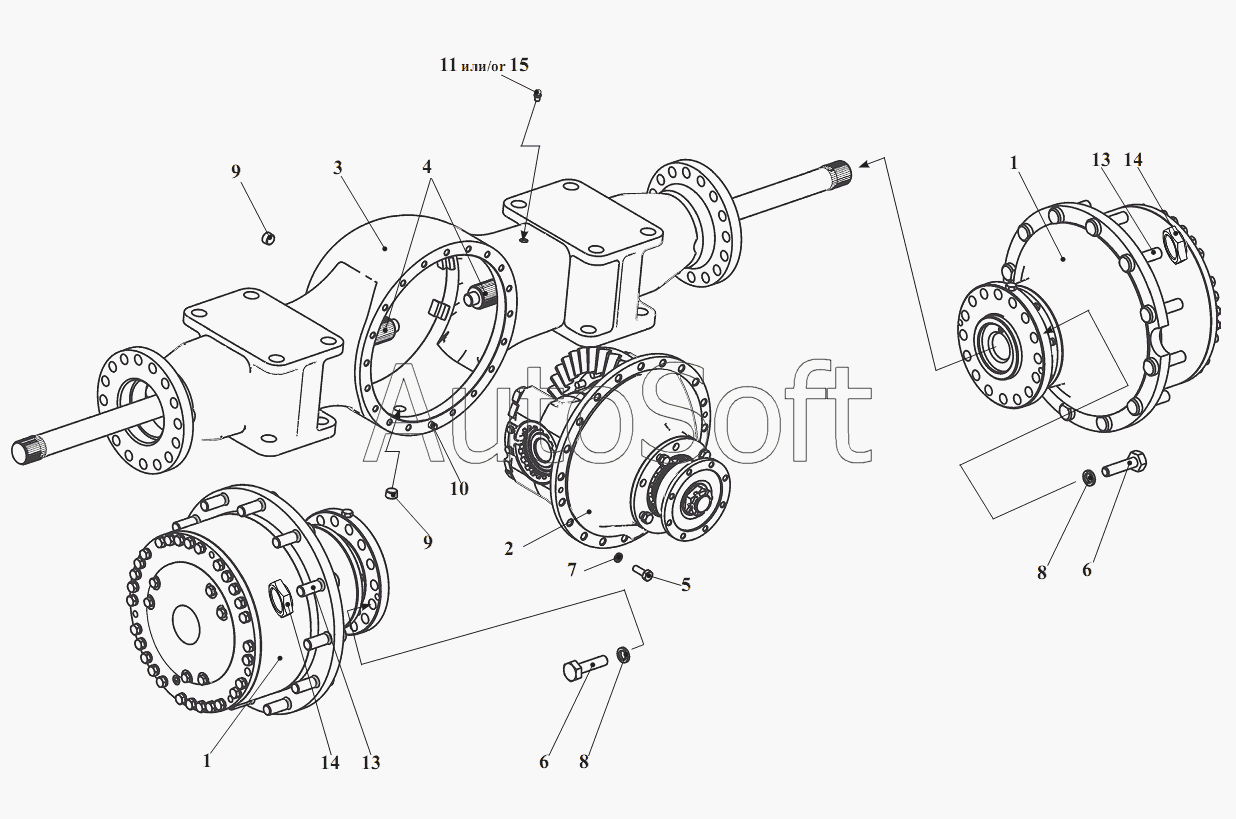 11 или/or 15

9

3

4

1

13

14

AutoSoft

10

9

2

7

5

8

6

1

14

13

6

8