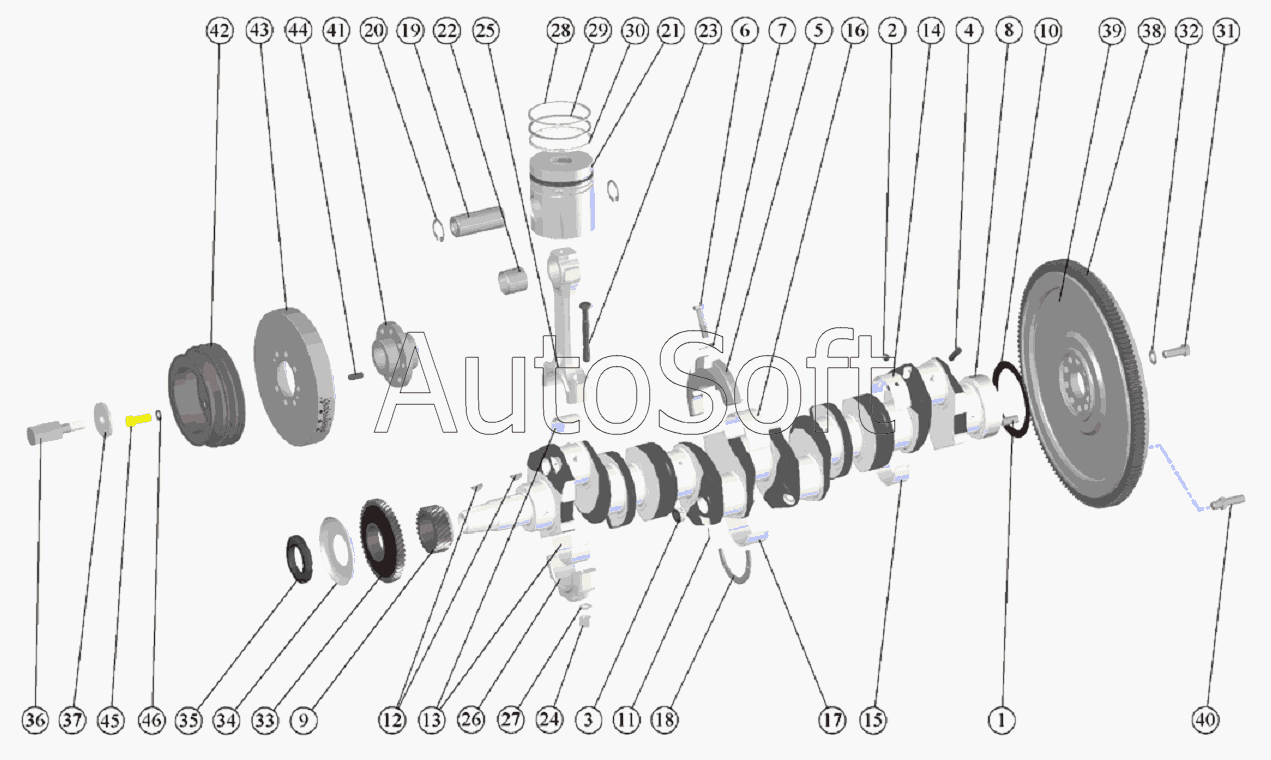 42 43 44 41 20 19 22 25 28 29 30 21 23 6 7 5 16 2 14 4 8 10 39 38 32 31

AutoSoft

36 37 45 46 35 34 33 9 12 13 26 27 24 3 11 18 17 15 1 40