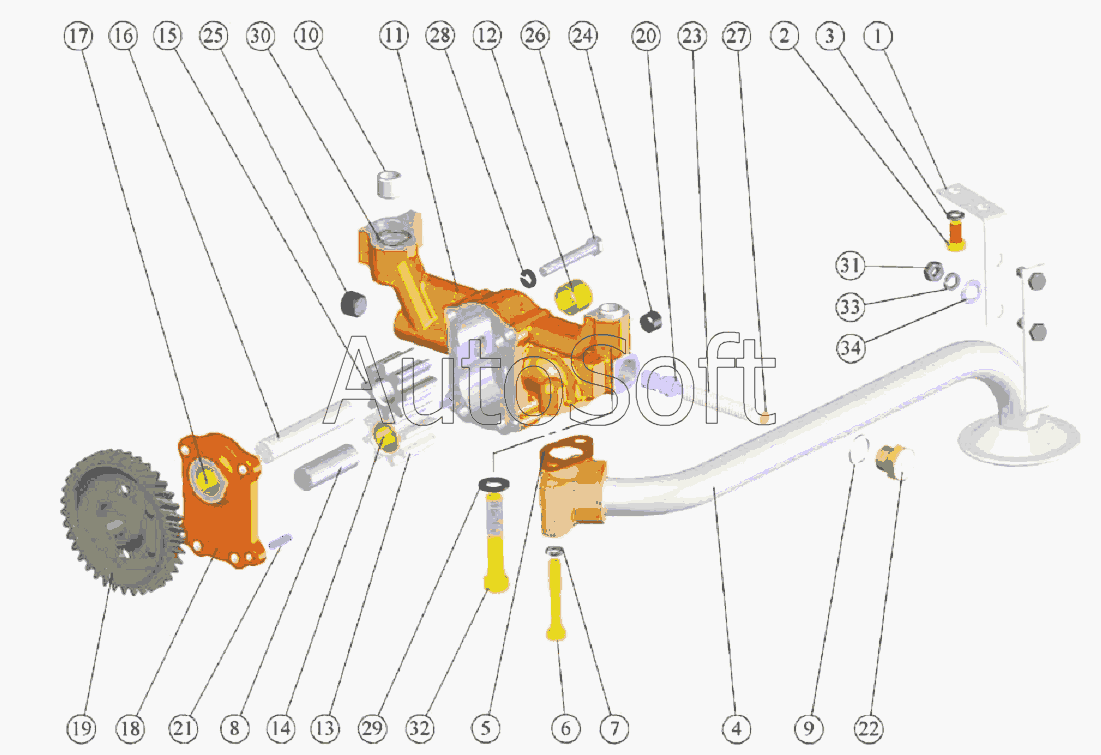 17 16 15 25 30 10 11 28 12 26 24 20 23 27 2 3 1

31
33
34

AutoSoft

19 18 21 8 14 13 29 32 5 6 7 4 9 22