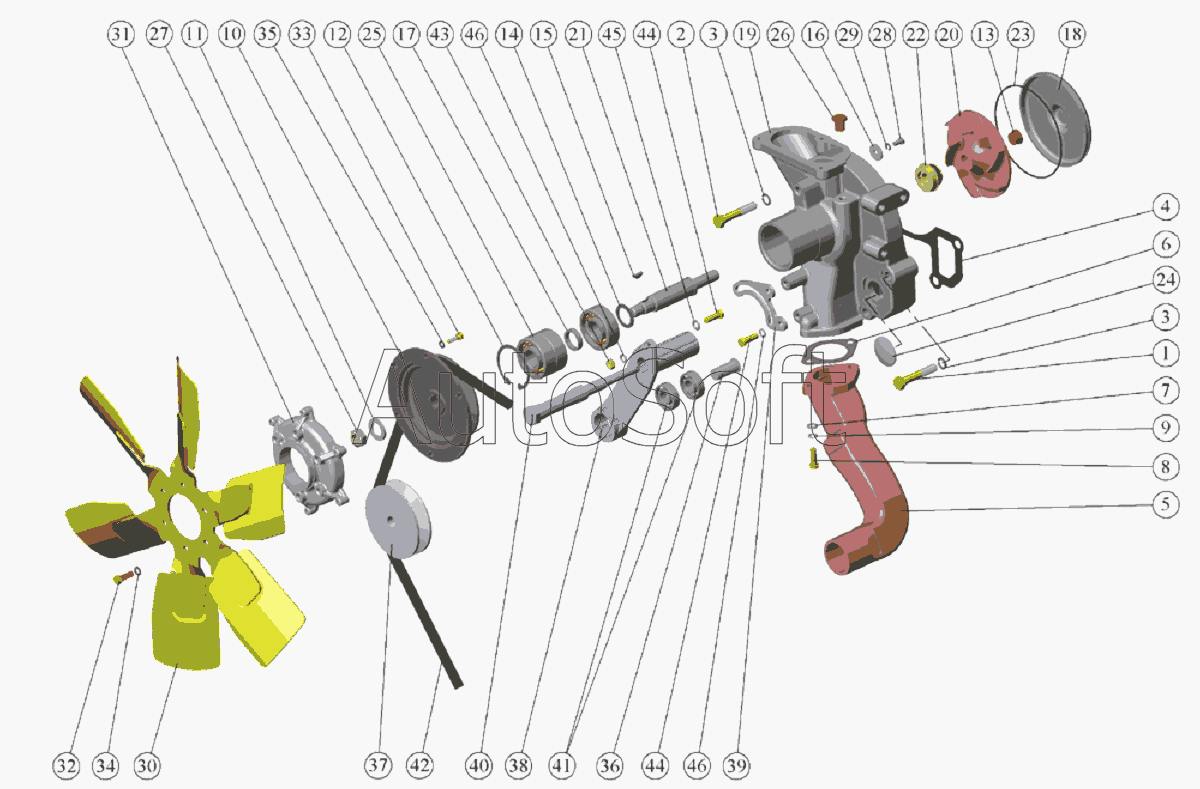 31 27 11 10 35 33 12 25 17 43 46 14 15 21 45 44 2 3 19 26 16 29 28 22 20 13 23 18

4
6
24
3
1
7
9
8
5

AutoSoft

32 34 30 37 42 40 38 41 36 44 46 39