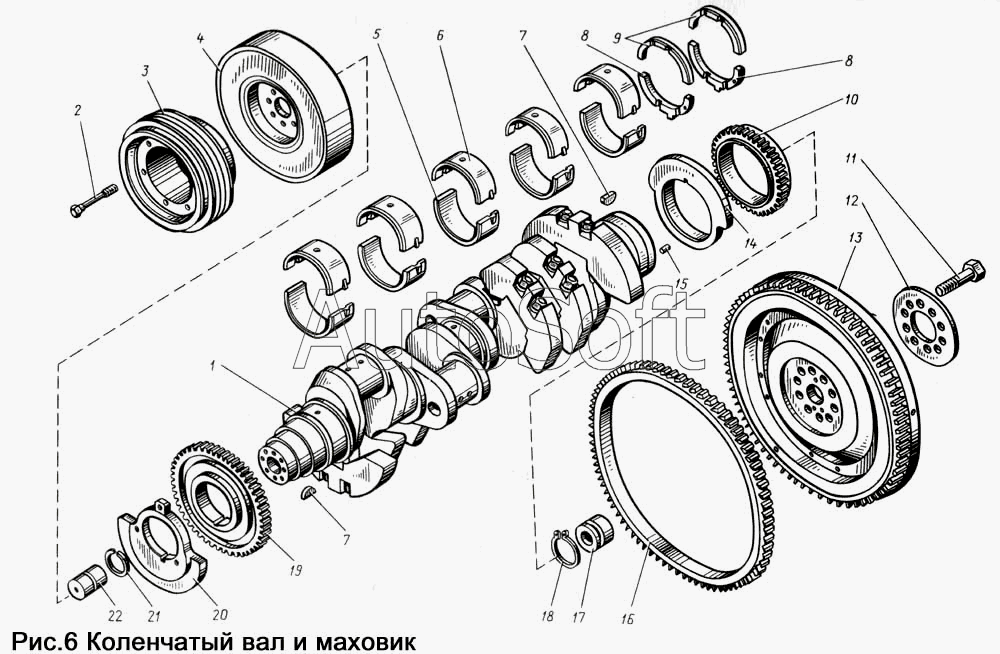 2
3
4
5
6
7
8
9
8
10
11
12
13
14
15
1
7
19
20
21
22
18
17
16
AutoSoft
Рис.6 Коленчатый вал и маховик