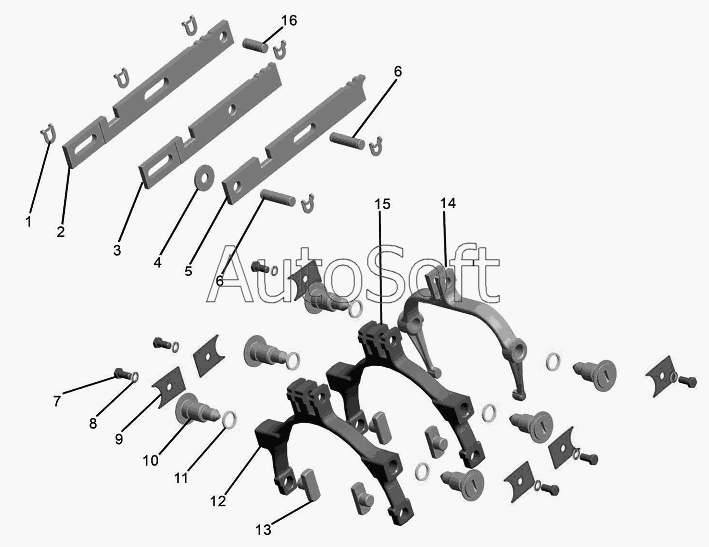 16
6
1
2
3
4
5
6
15
14
AutoSoft
7
8
9
10
11
12
13