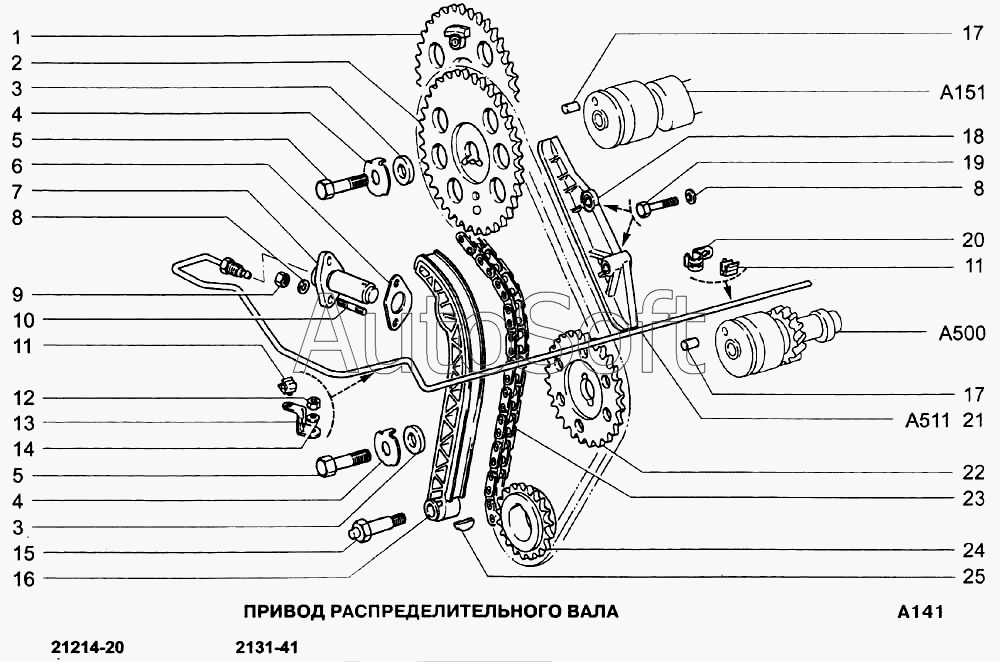 1
2
3
4
5
6
7
8
9
10
11
12
13
14
5
4
3
15
16

17
A151
18
19
8
20
11
A500
17
A511 21
22
23
24
25

AutoSoft

ПРИВОД РАСПРЕДЕЛИТЕЛЬНОГО ВАЛА

A141

21214-20

2131-41