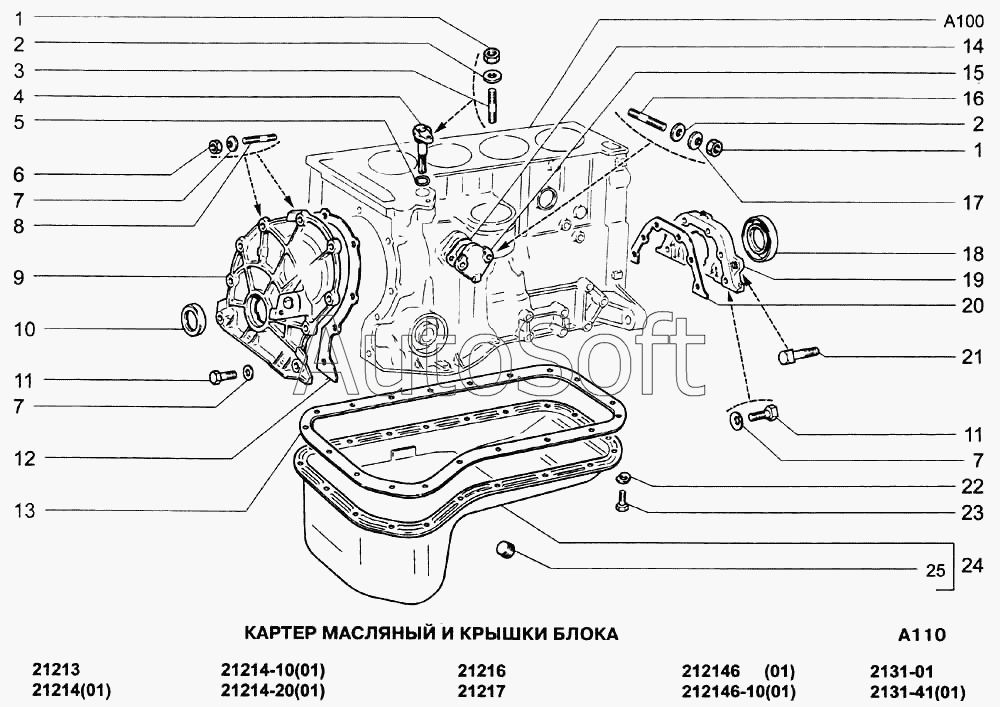 1
2
3
4
5
6
7
8
9
10
11
7
12
13

A100
14
15
16
2
1
17
18
19
20
21
11
7
22
23
25
24

AutoSoft

КАРТЕР МАСЛЯНЫЙ И КРЫШКИ БЛОКА

A110

21213
21214(01)
21214-10(01)
21214-20(01)
21216
21217
212146 (01)
212146-10(01)
2131-01
2131-41(01)