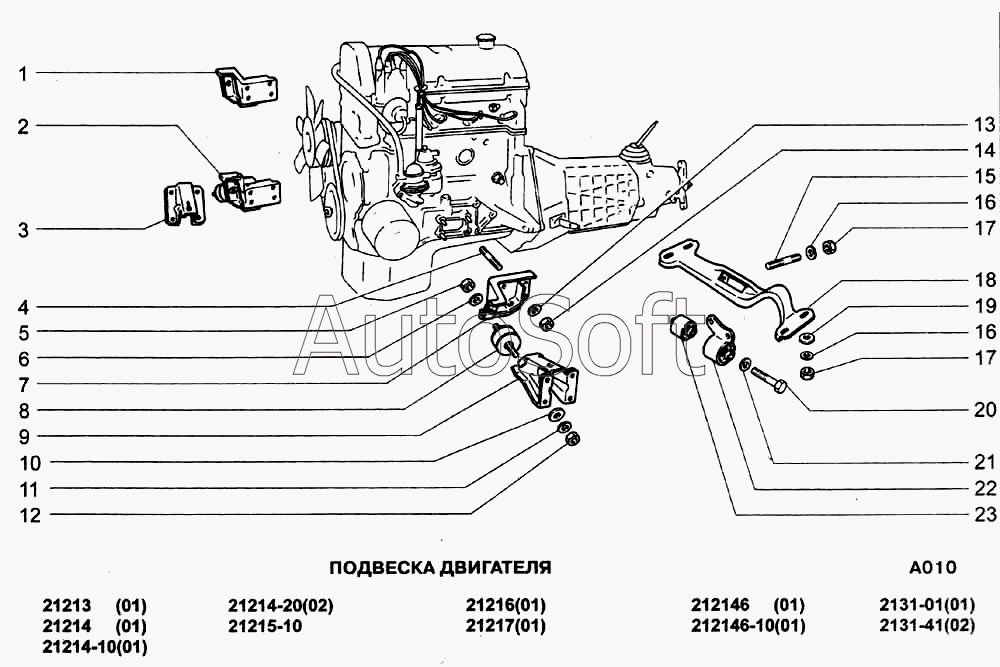 1
2
3
4
5
6
7
8
9
10
11
12
13
14
15
16
17
18
19
16
17
20
21
22
23

AutoSoft

ПОДВЕСКА ДВИГАТЕЛЯ

A010

21213 (01)
21214 (01)
21214-10(01)

21214-20(02)
21215-10

21216(01)
21217(01)

212146 (01)
212146-10(01)

2131-01(01)
2131-41(02)