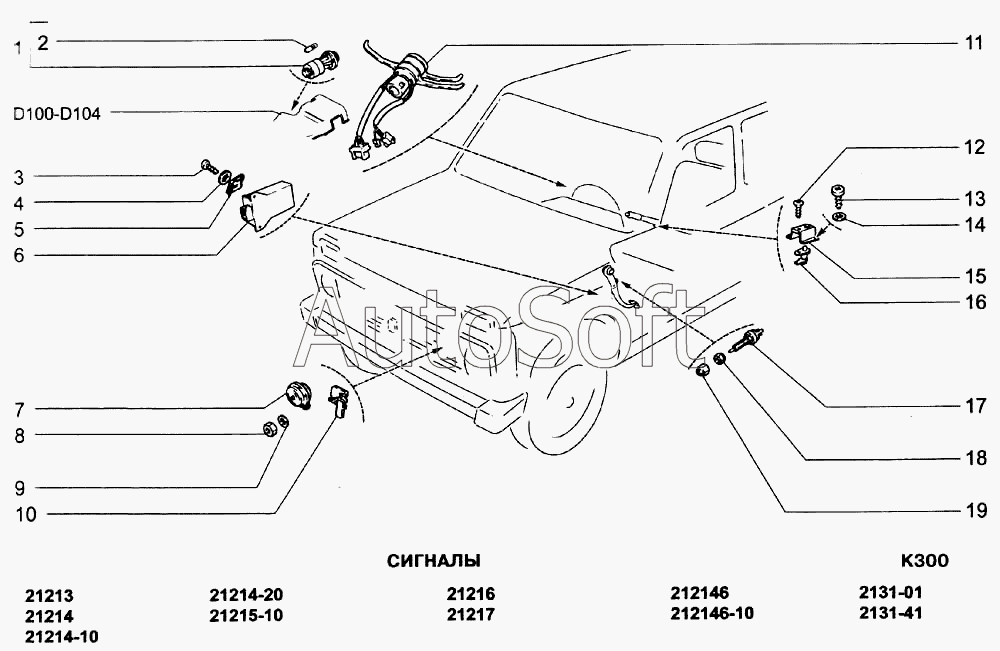 1
2
D100-D104
3
4
5
6
7
8
9
10
11
12
13
14
15
16
17
18
19

AutoSoft

СИГНАЛЫ

K300

21213
21214
21214-10

21214-20
21215-10

21216
21217

212146
212146-10

2131-01
2131-41