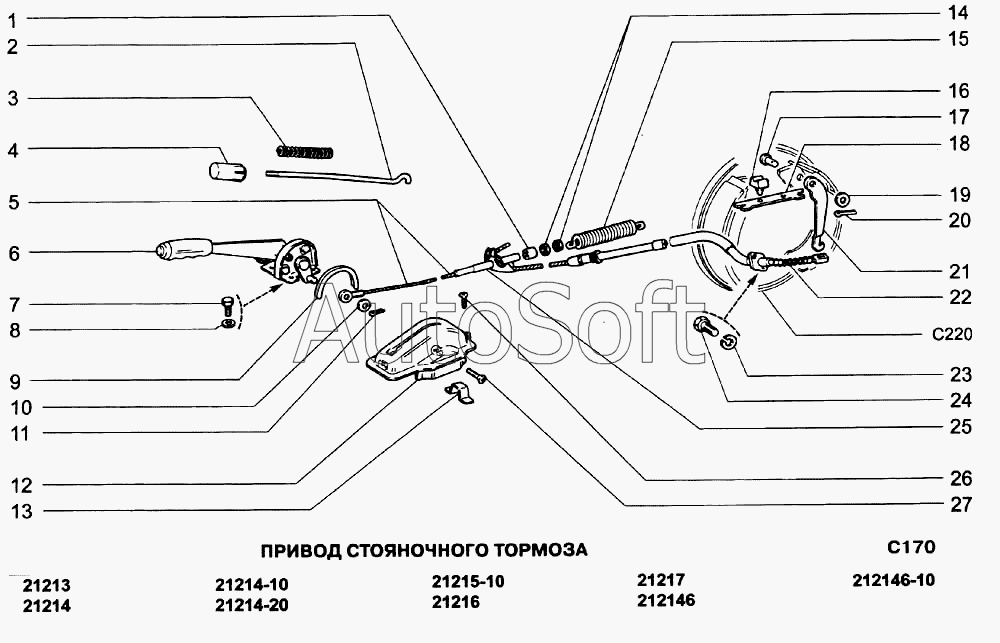 1
2
3
4
5
6
7
8
9
10
11
12
13

14
15
16
17
18
19
20
21
22
C220
23
24
25
26
27

AutoSoft

ПРИВОД СТОЯНОЧНОГО ТОРМОЗА

C170

21213
21214

21214-10
21214-20

21215-10
21216

21217
212146

212146-10