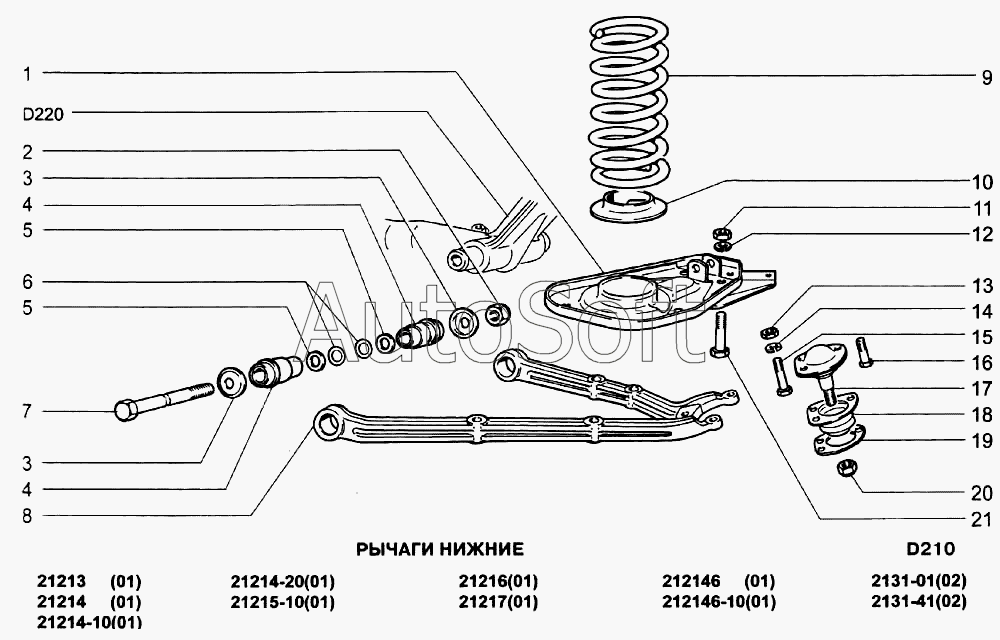 1
D220
2
3
4
5
6
5
7
3
4
8
9
10
11
12
13
14
15
16
17
18
19
20
21

AutoSoft

РЫЧАГИ НИЖНИЕ
D210

21213 (01)
21214 (01)
21214-10(01)
21214-20(01)
21215-10(01)
21216(01)
21217(01)
212146 (01)
212146-10(01)
2131-01(02)
2131-41(02)