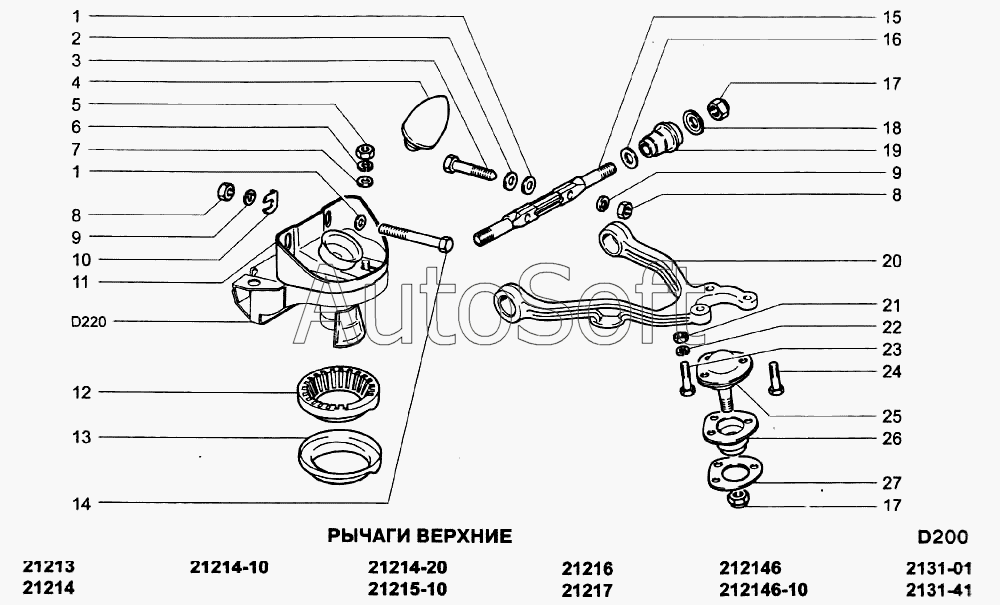 1
2
3
4
5
6
7
1
8
9
10
11
D220
12
13
14

15
16
17
18
19
9
8
20
21
22
23
24
25
26
27
17

AutoSoft

РЫЧАГИ ВЕРХНИЕ

D200

21213
21214

21214-10

21214-20
21215-10

21216
21217

212146
212146-10

2131-01
2131-41