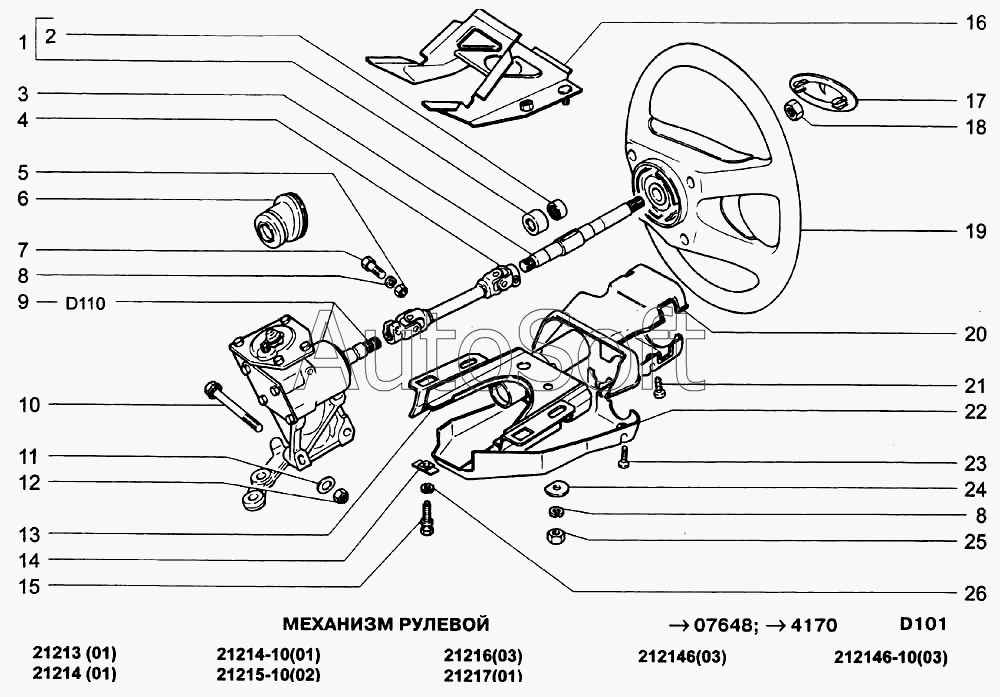 1
2
3
4
5
6
7
8
9
D110
10
11
12
13
14
15
16
17
18
19
20
21
22
23
24
8
25
26
AutoSoft

МЕХАНИЗМ РУЛЕВОЙ
→ 07648; → 4170
D101

21213 (01)
21214 (01)
21214-10(01)
21215-10(02)
21216(03)
21217(01)
212146(03)
212146-10(03)