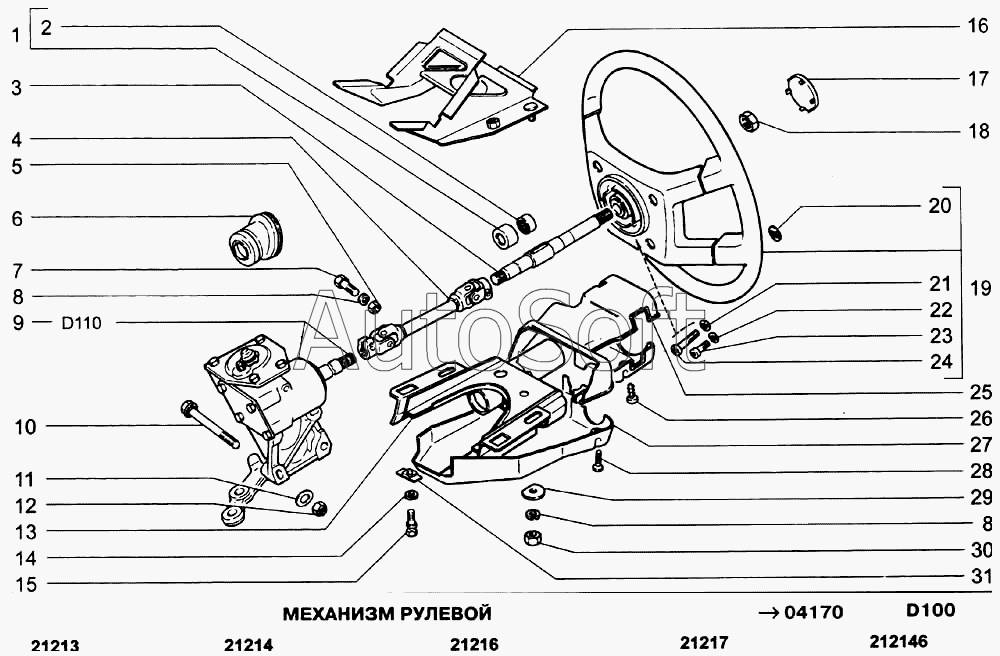 1
2
3
4
5
6
7
8
9 D110
10
11
12
13
14
15
16
17
18
20
19
21
22
23
24
25
26
27
28
29
8
30
31

AutoSoft

МЕХАНИЗМ РУЛЕВОЙ → 04170 D100

21213 21214 21216 21217 212146