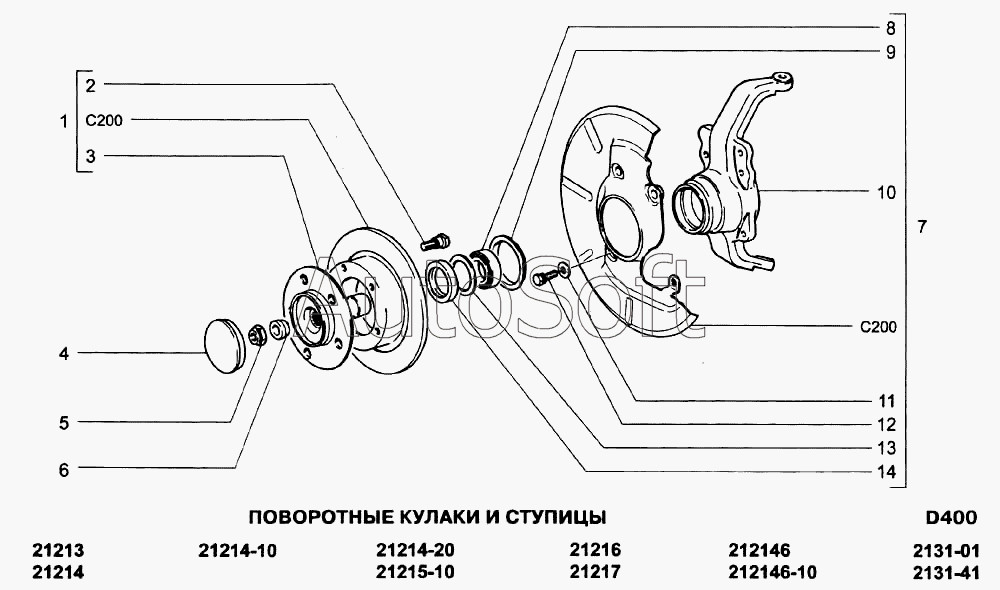 1
2
C200
3
4
5
6
8
9
10
7
C200
11
12
13
14
AutoSoft

ПОВОРОТНЫЕ КУЛАКИ И СТУПИЦЫ
D400

21213
21214
21214-10
21214-20
21215-10
21216
21217
212146
212146-10
2131-01
2131-41