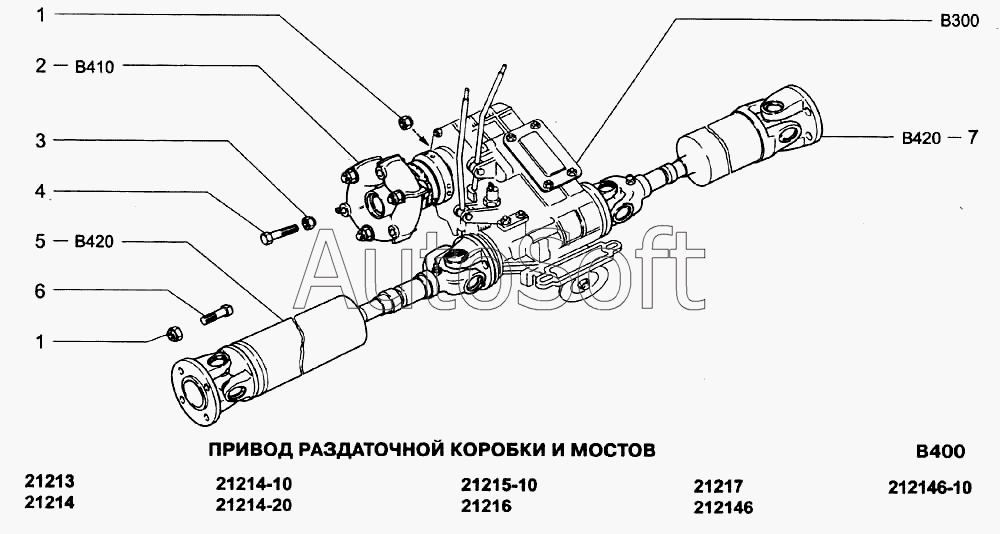 1
2 — B410
3
4
5 — B420
6
1
B300
B420 — 7

AutoSoft

ПРИВОД РАЗДАТОЧНОЙ КОРОБКИ И МОСТОВ
B400

21213
21214
21214-10
21214-20
21215-10
21216
21217
212146
212146-10