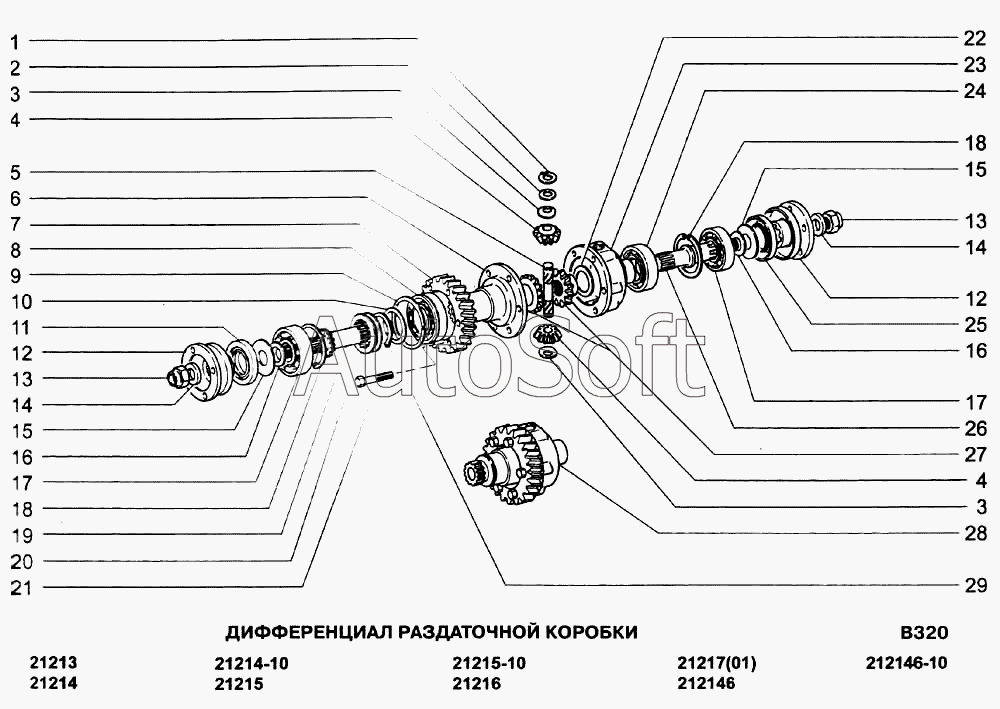 1
2
3
4
5
6
7
8
9
10
11
12
13
14
15
16
17
18
19
20
21

22
23
24
18
15
13
14
12
25
16
17
26
27
4
3
28
29

AutoSoft

ДИФФЕРЕНЦИАЛ РАЗДАТОЧНОЙ КОРОБКИ

B320

21213
21214

21214-10
21215

21215-10
21216

21217(01)
212146

212146-10