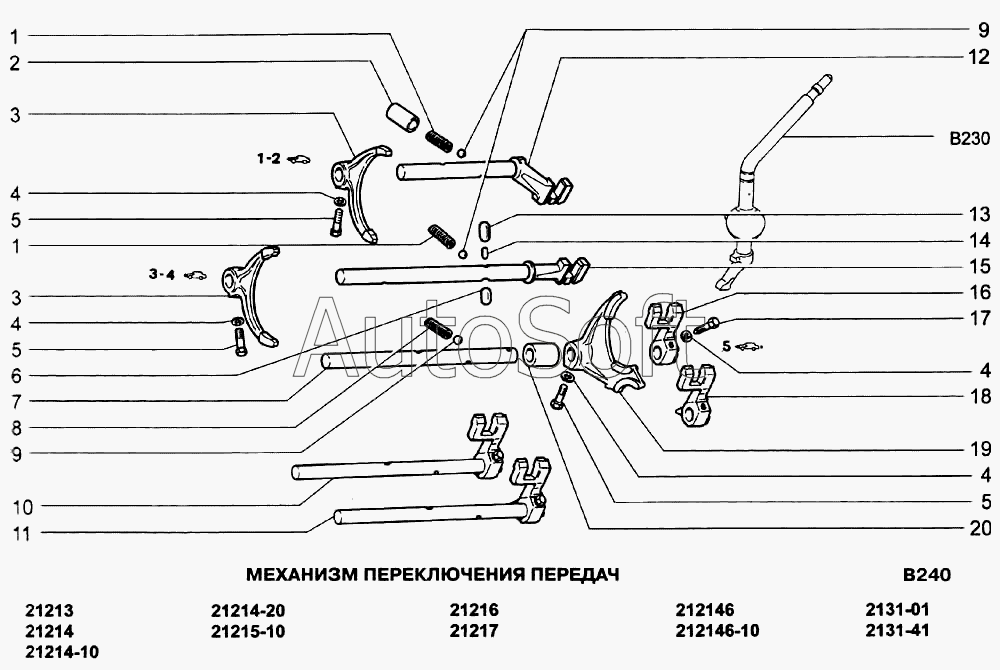 1
2
3
1-2
4
5
1
3-4
3
4
5
6
7
8
9
10
11
9
12
B230
13
14
15
16
17
5
4
18
19
4
5
20

AutoSoft

МЕХАНИЗМ ПЕРЕКЛЮЧЕНИЯ ПЕРЕДАЧ
B240

21213
21214
21214-10
21214-20
21215-10
21216
21217
212146
212146-10
2131-01
2131-41