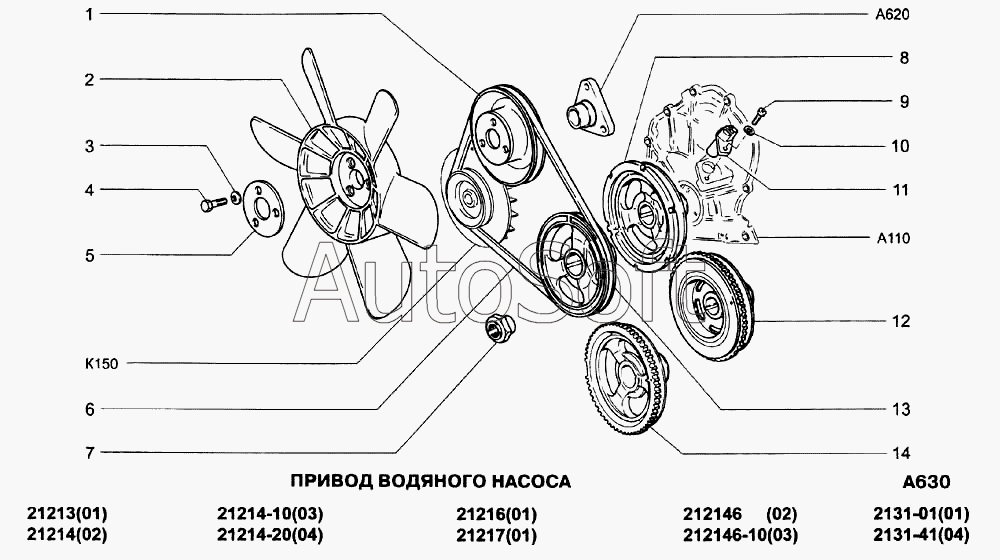 1
2
3
4
5
K150
6
7
A620
8
9
10
11
A110
12
13
14

AutoSoft

ПРИВОД ВОДЯНОГО НАСОСА

A630

21213(01)
21214(02)
21214-10(03)
21214-20(04)
21216(01)
21217(01)
212146 (02)
212146-10(03)
2131-01(01)
2131-41(04)