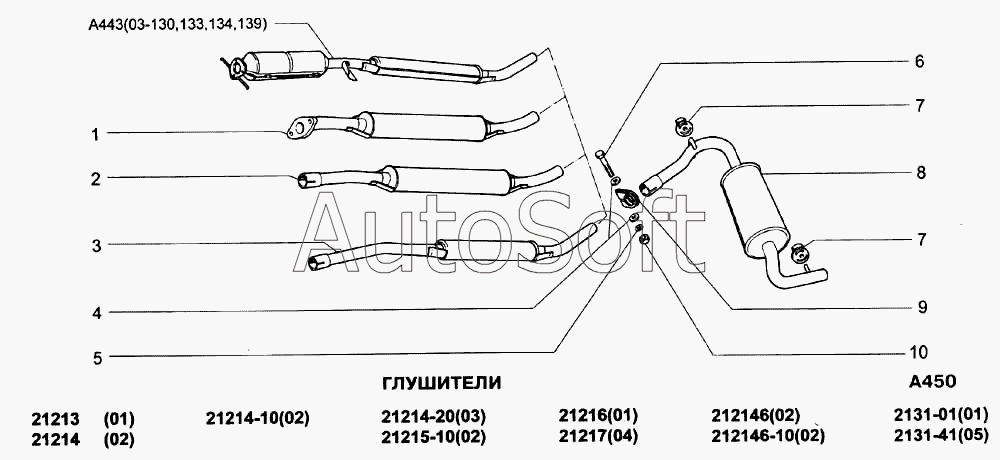 A443(03-130,133,134,139)

1
2
3
4
5
6
7
8
7
9
10

AutoSoft

ГЛУШИТЕЛИ

A450

21213 (01)
21214 (02)

21214-10(02)

21214-20(03)
21215-10(02)

21216(01)
21217(04)

212146(02)
212146-10(02)

2131-01(01)
2131-41(05)