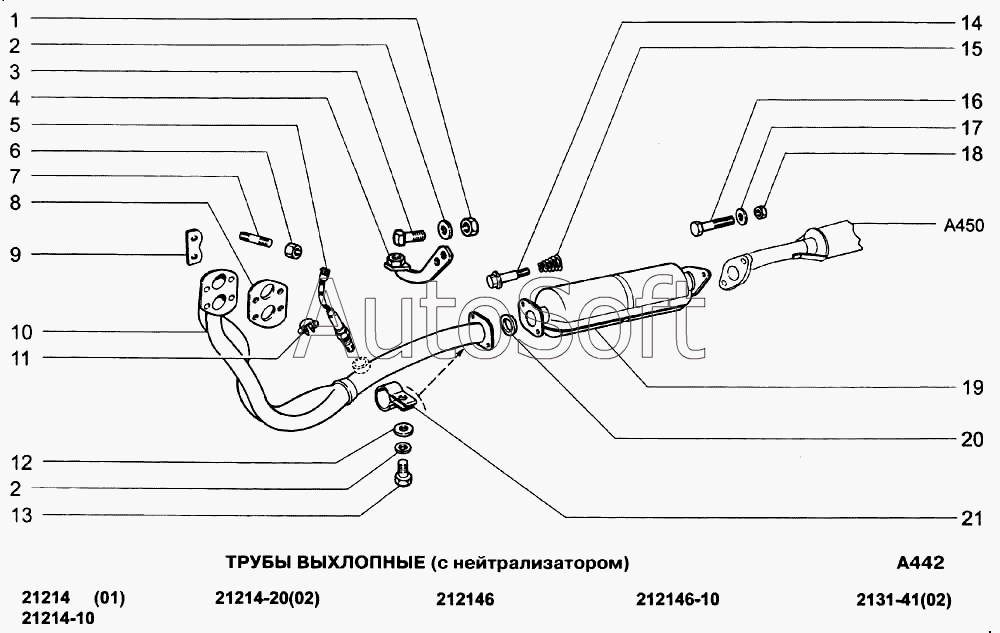 1
2
3
4
5
6
7
8
9
10
11
12
2
13

14
15
16
17
18
A450
19
20
21

AutoSoft

ТРУБЫ ВЫХЛОПНЫЕ (с нейтрализатором)

A442

21214 (01)
21214-10

21214-20(02)

212146

212146-10

2131-41(02)