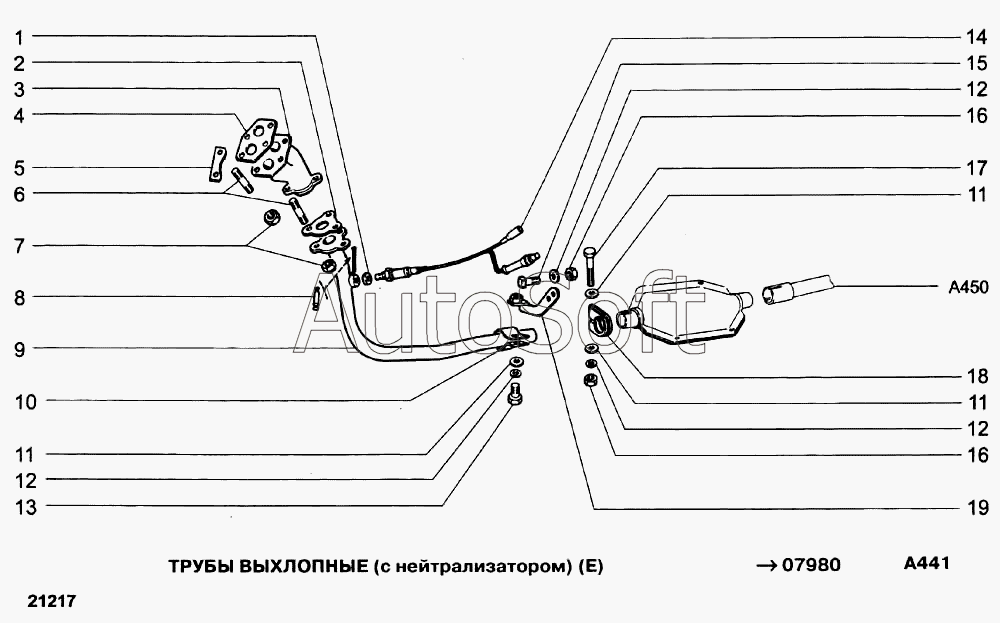 1
2
3
4
5
6
7
8
9
10
11
12
13

14
15
12
16
17
11
A450
18
11
12
16
19

AutoSoft

ТРУБЫ ВЫХЛОПНЫЕ (с нейтрализатором) (Е)
→ 07980
A441

21217