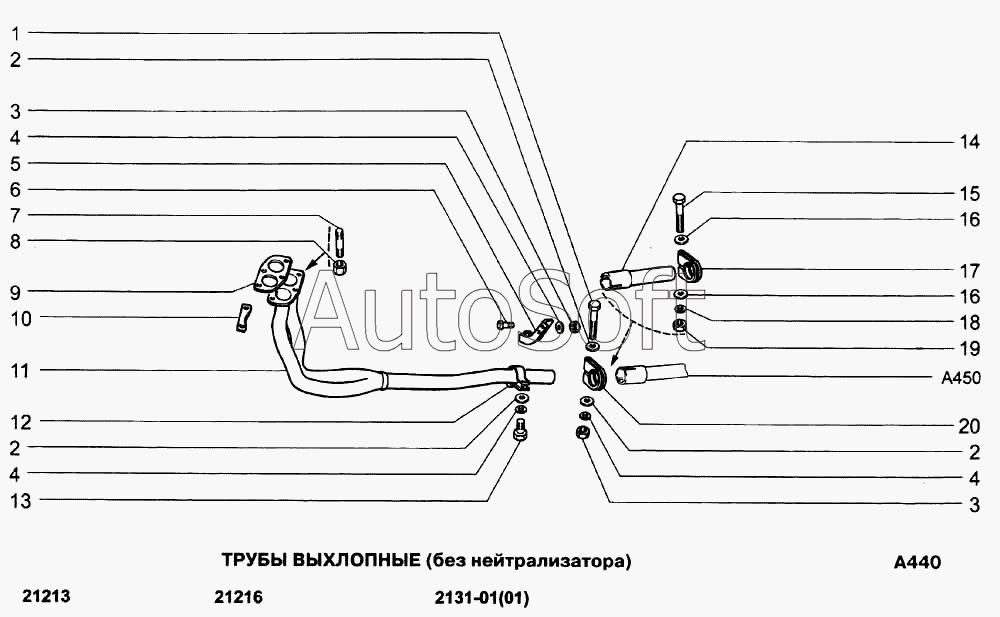 1
2
3
4
5
6
7
8
9
10
11
12
2
4
13

14
15
16
17
16
18
19
A450
20
2
4
3

AutoSoft

ТРУБЫ ВЫХЛОПНЫЕ (без нейтрализатора)

A440

21213 21216 2131-01(01)