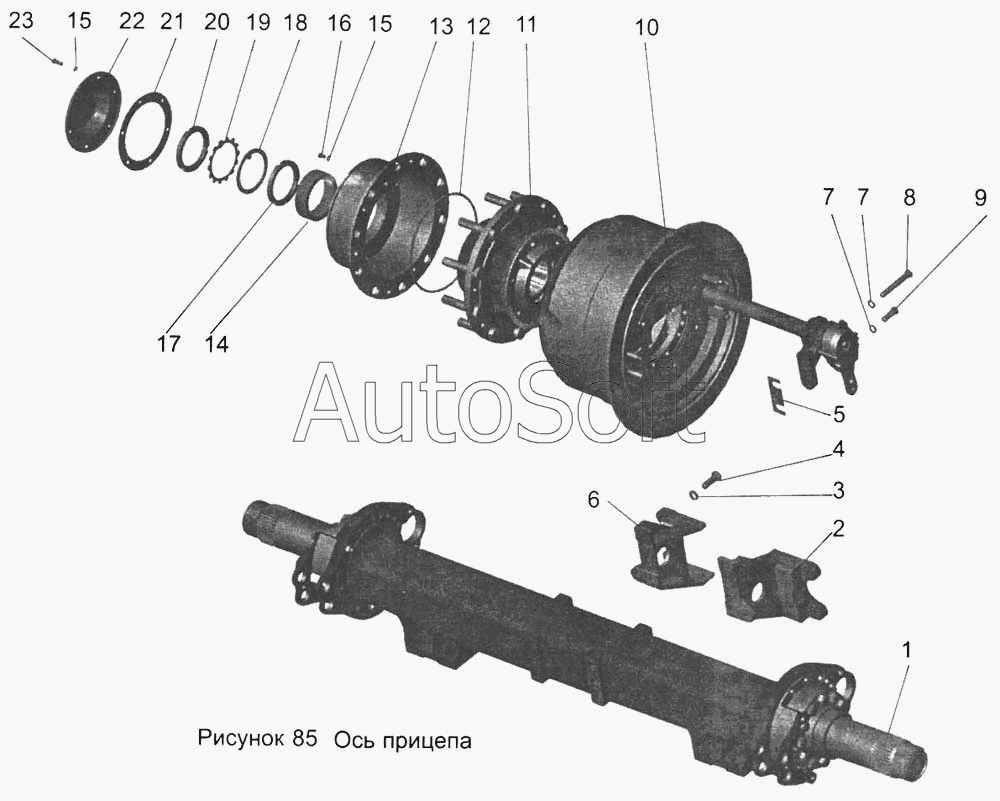 23 15 22 21 20 19 18 16 15 13 12 11 10

7 7 8 9

17 14

AutoSoft

5

4

3

6

2

1

Рисунок 85 Ось прицепа