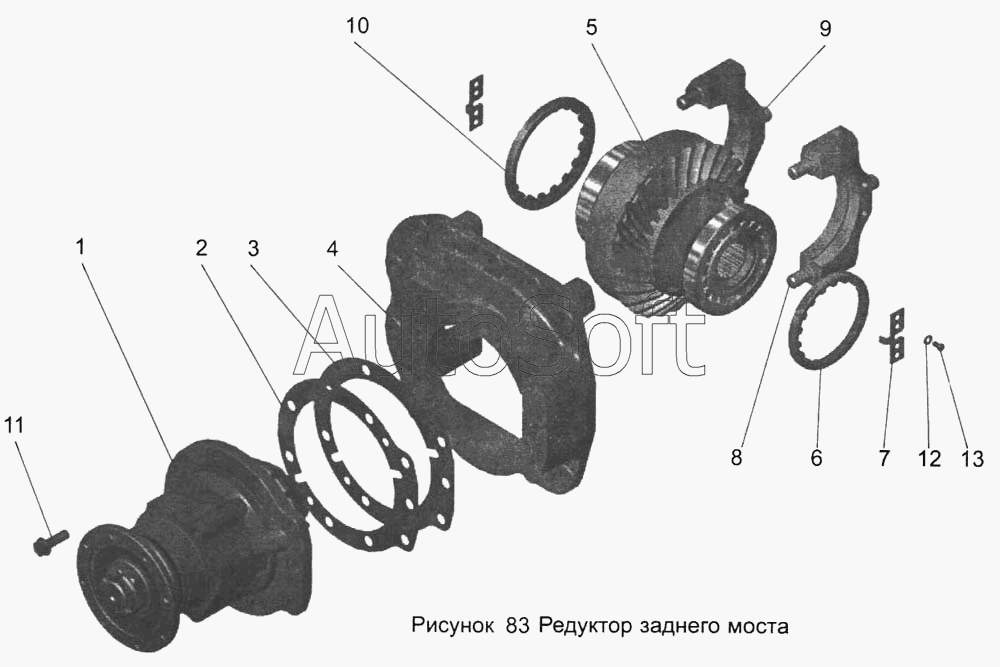 10
5
9
1
2
3
4
AutoSoft
11
8
6
7
12
13

Рисунок 83 Редуктор заднего моста