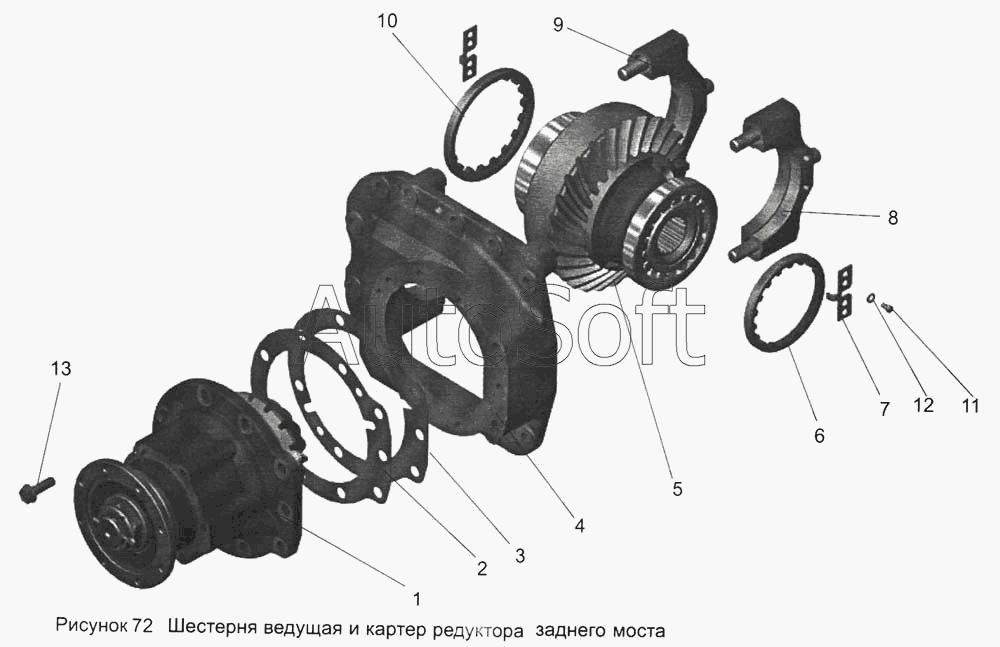 10
9
8
AutoSoft
13
7
12
11
6
5
4
3
2
1
Рисунок 72 Шестерня ведущая и картер редуктора заднего моста