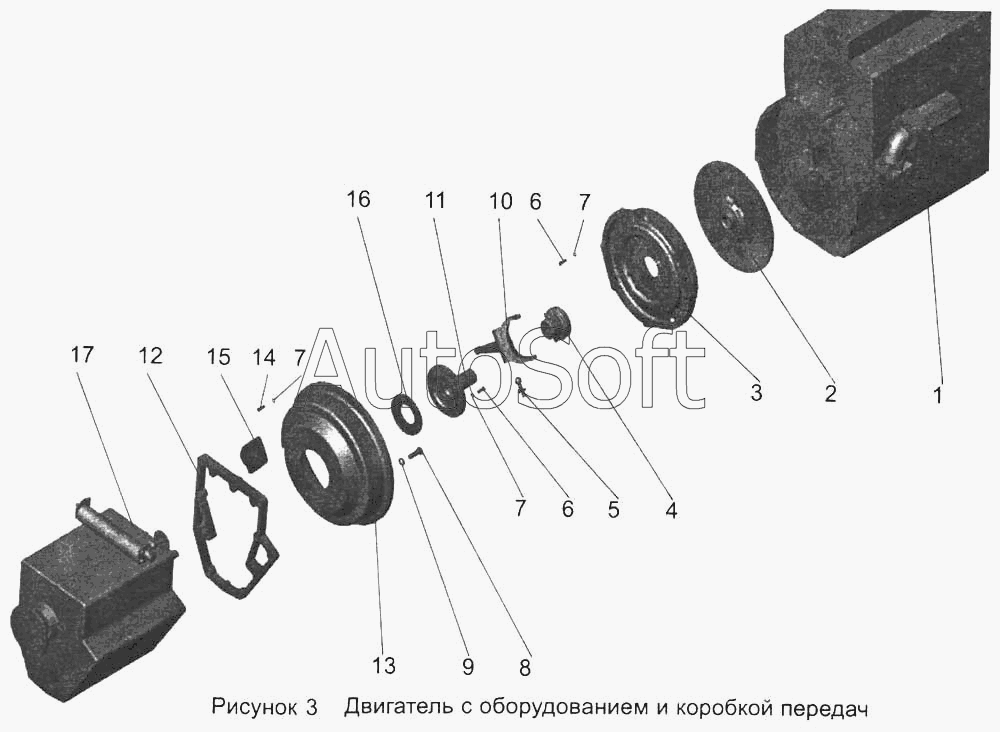 16 11 10 6 7

17 12 15 14 7

AutoSoft

3 2 1

7 6 5 4

13 9 8

Рисунок 3 Двигатель с оборудованием и коробкой передач