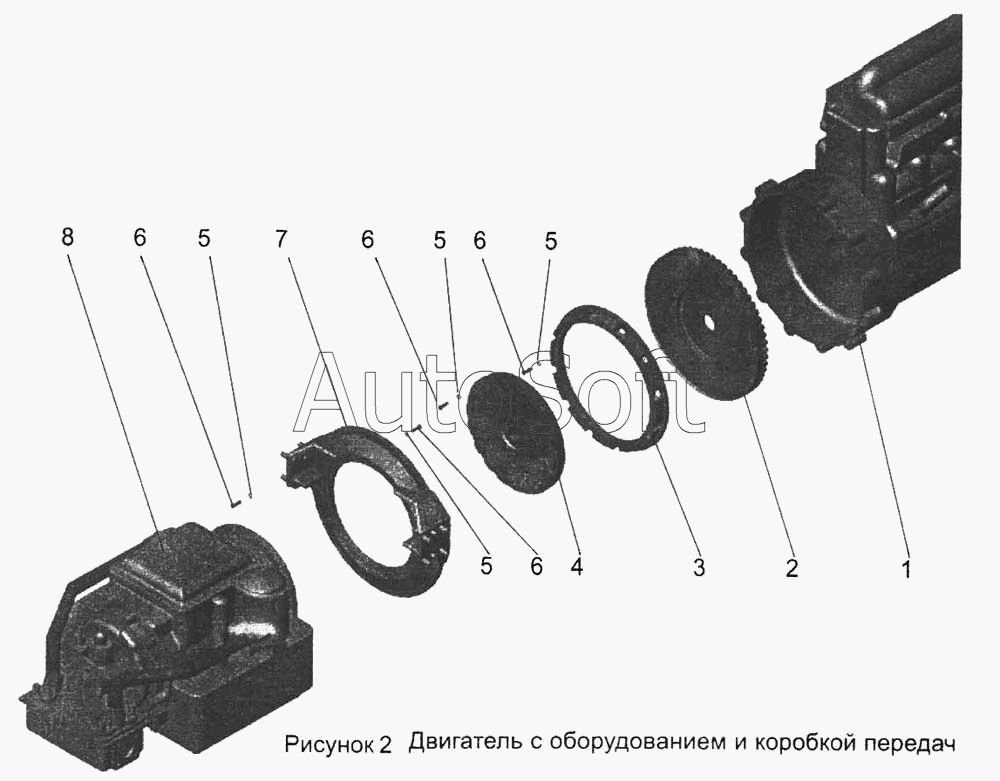 8 6 5 7 6 5 6 5

AutoSoft

5 6 4 3 2 1

Рисунок 2 Двигатель с оборудованием и коробкой передач