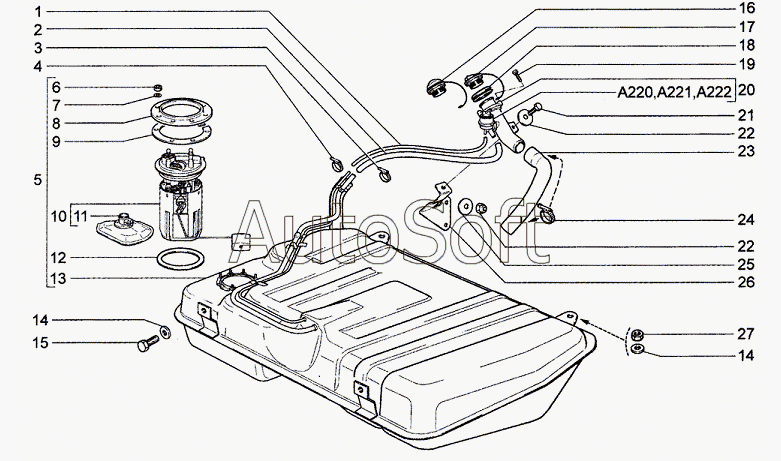 1
2
3
4
5
6
7
8
9
10
11
12
13
14
15
16
17
18
19
A220,A221,A222
20
21
22
23
24
22
25
26
27
14
AutoSoft