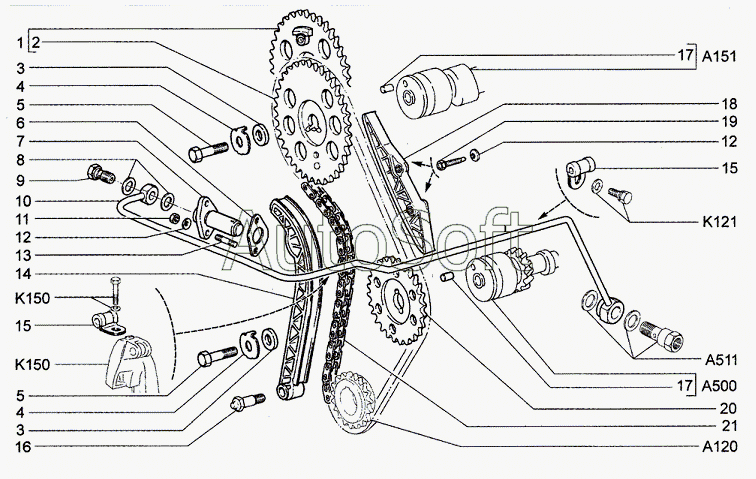 1
2
3
4
5
6
7
8
9
10
11
12
13
14
K150
15
K150
5
4
3
16

17
A151
18
19
12
15
K121
A511
17
A500
20
21
A120

AutoSoft