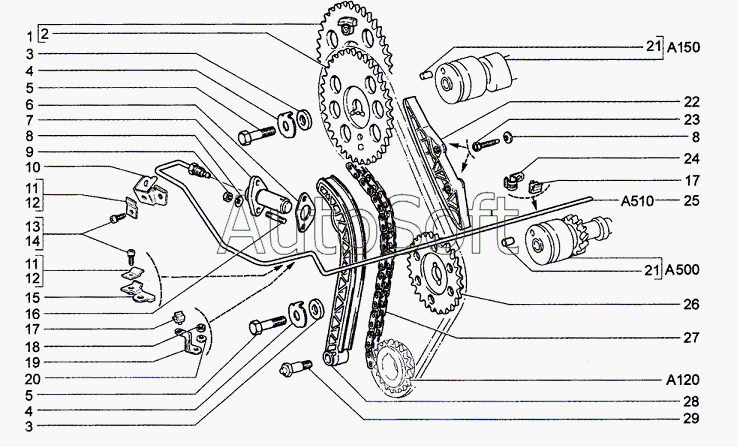 1
2
3
4
5
6
7
8
9
10
11
12
13
14
11
12
15
16
17
18
19
20
5
4
3

21 A150
22
23
8
24
17
A510 25
21 A500
26
27
A120
28
29

AutoSoft