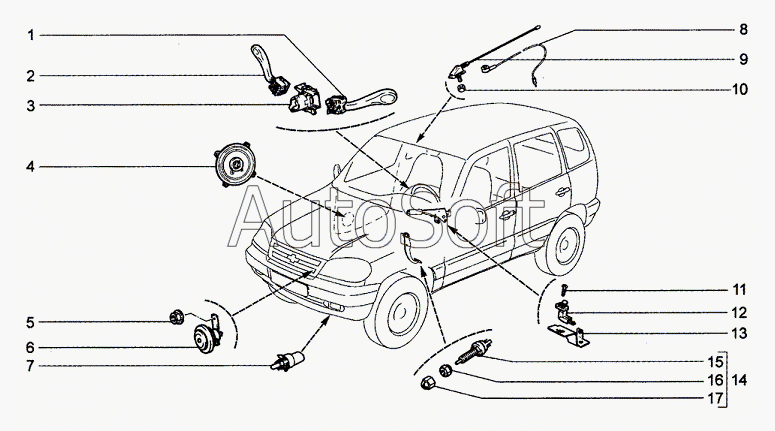 1
2
3
4
5
6
7
8
9
10
11
12
13
15
16
17
14
AutoSoft