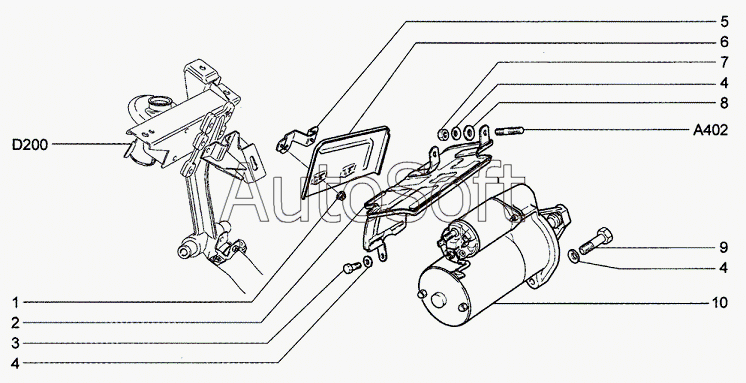 5
6
7
4
8
A402
D200
AutoSoft
9
4
10
1
2
3
4