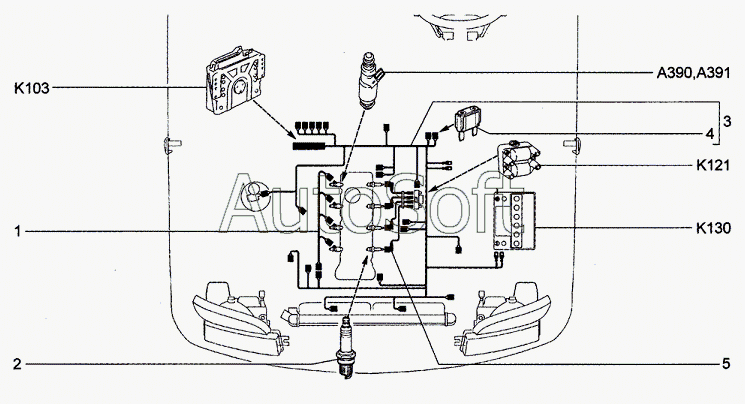 K103
A390,A391
3
4
K121
AutoSoft
1
K130
2
5