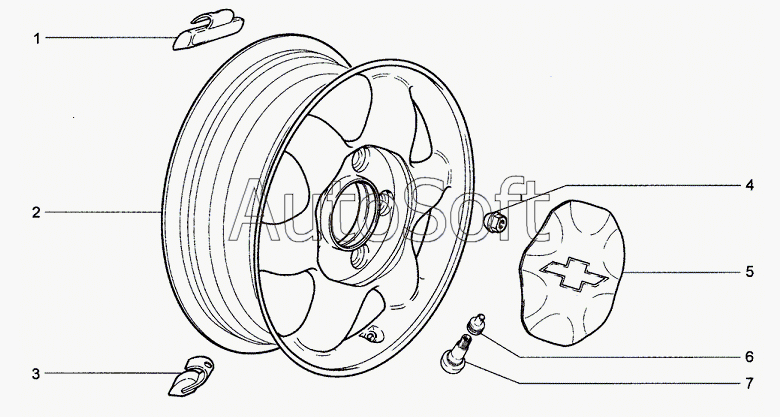 1
2
3
AutoSoft
4
5
6
7