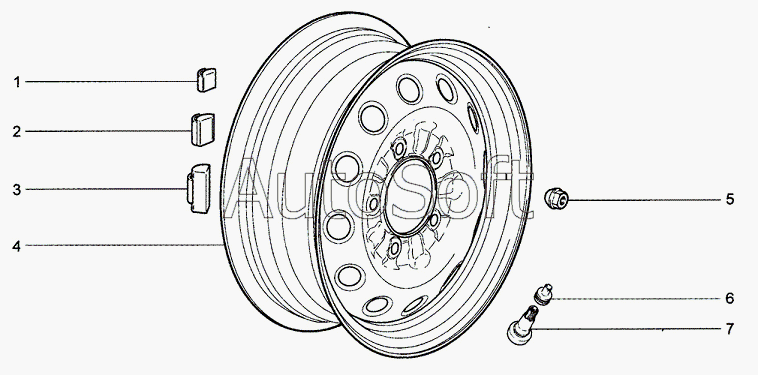 1
2
3
4
AutoSoft
5
6
7