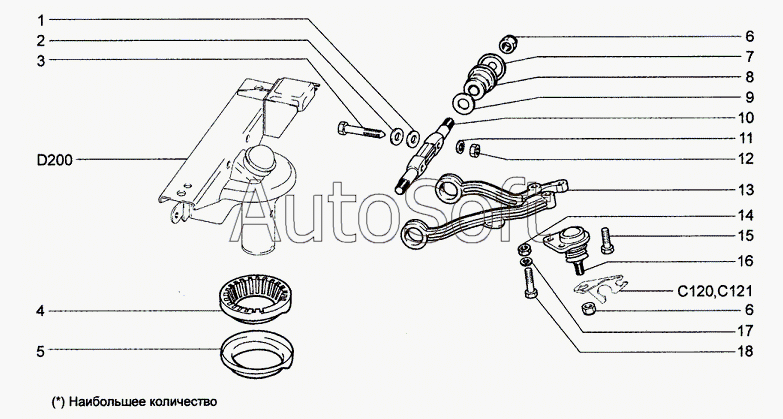 1
2
3
D200
4
5
6
7
8
9
10
11
12
13
14
15
16
C120,C121
6
17
18
AutoSoft
(*) Наибольшее количество