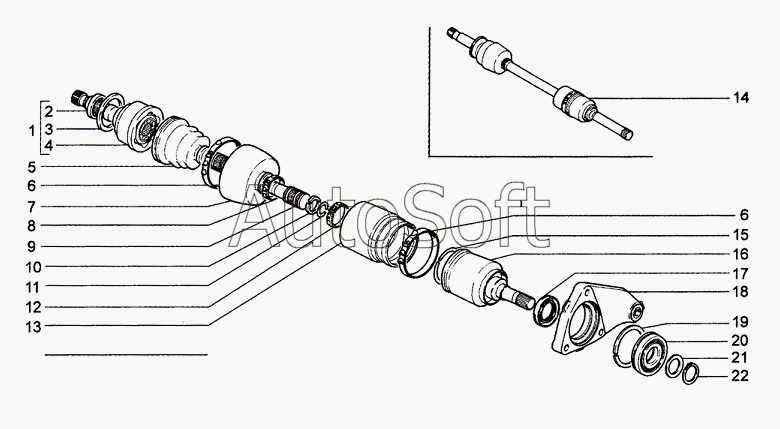 1
2
3
4
5
6
7
8
9
10
11
12
13
14
AutoSoft
6
15
16
17
18
19
20
21
22