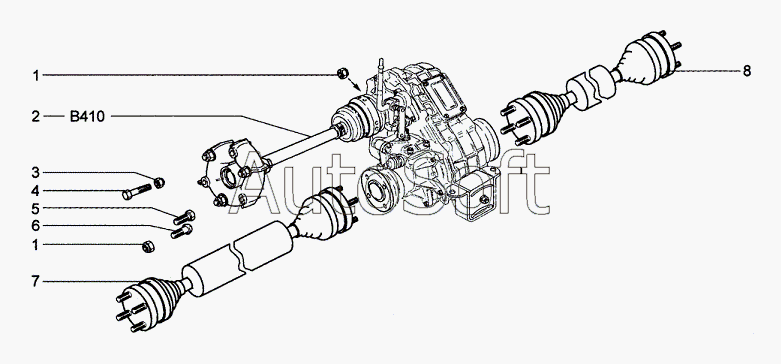 1
2 — B410
3
4
5
6
1
7
8
AutoSoft