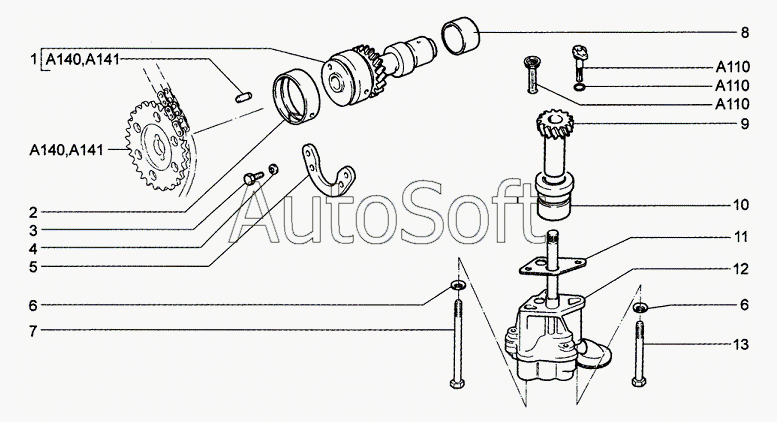 1 A140,A141
A140,A141
2
3
4
5
6
7
8
A110
A110
A110
9
10
11
12
6
13
AutoSoft