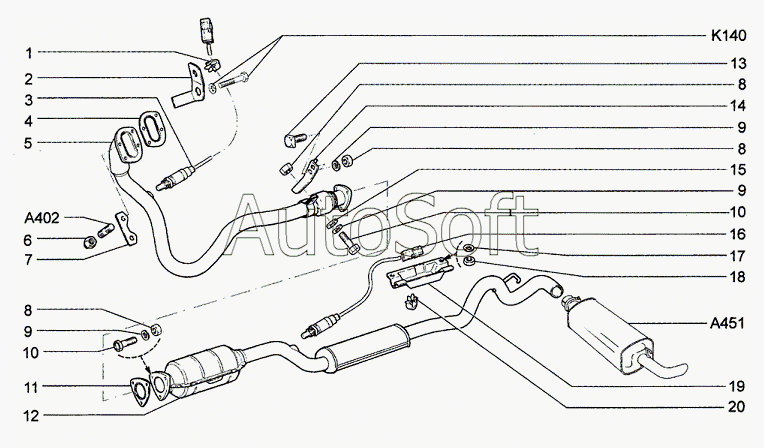 1
2
3
4
5
A402
6
7
8
9
10
11
12
K140
13
8
14
9
8
15
9
10
16
17
18
A451
19
20
AutoSoft