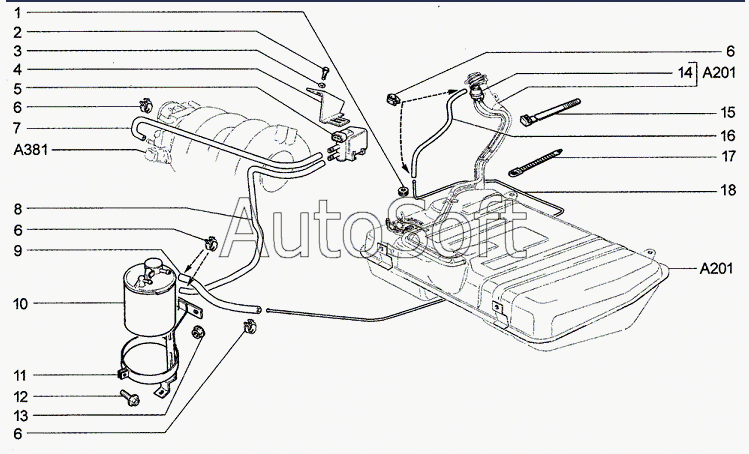 1
2
3
4
5
6
7
A381
8
6
9
10
11
12
13
6
6
14 A201
15
16
17
18
A201
AutoSoft