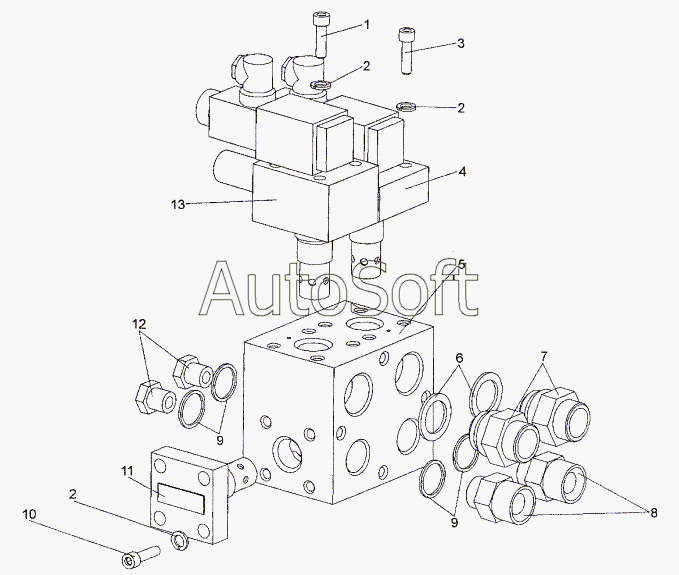 1
3
2
2
4
13
5
AutoSoft
12
6
7
9
11
2
9
8
10