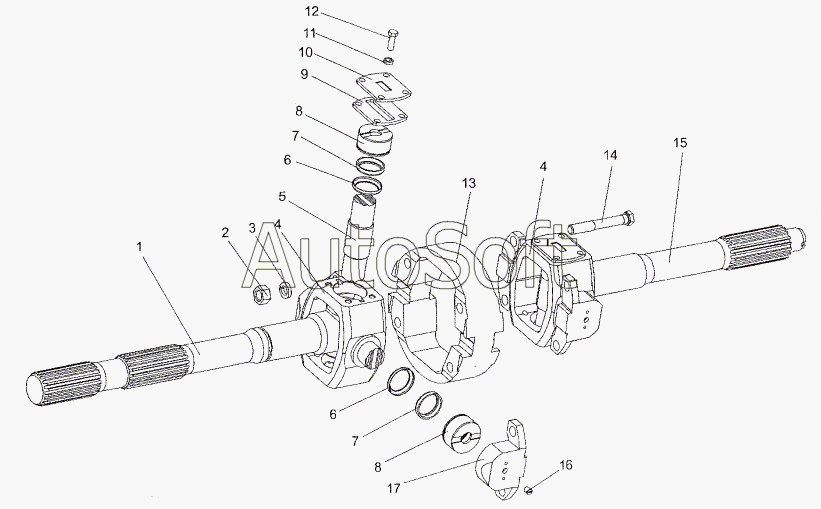 12
11
10
9
8
7
6
5
13
4
14
15
2
3
4
1
AutoSoft
6
7
8
17
16